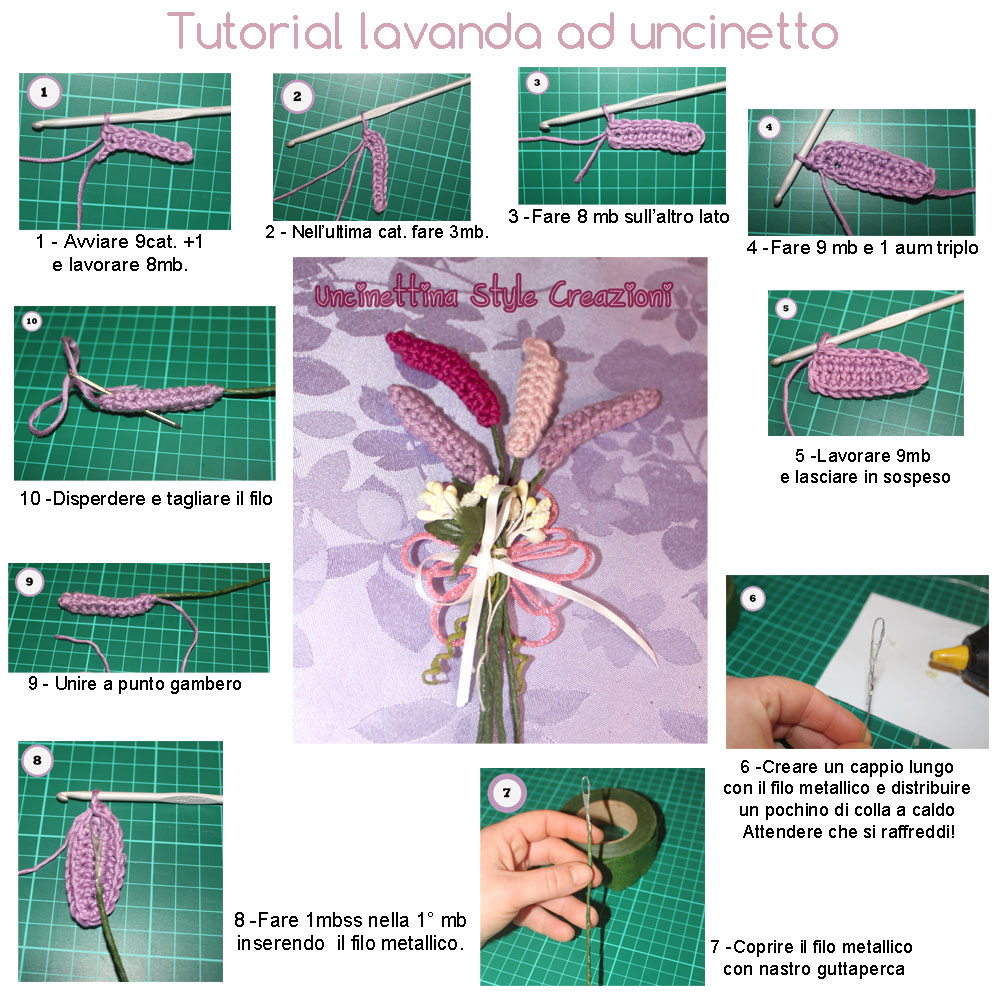 Tutorial lavanda ad uncinetto

1

1 - Avviare 9cat. +1 e lavorare 8mb.

2

2 - Nell'ultima cat. fare 3mb.

3

3 -Fare 8 mb sull'altro lato

4

4 -Fare 9 mb e 1 aum triplo

10

10 -Disperdere e tagliare il filo

Uncinettina Style Creazioni

5

5 -Lavorare 9mb e lasciare in sospeso

9

9 - Unire a punto gambero

6

6 -Creare un cappio lungo con il filo metallico e distribuire un pochino di colla a caldo Attendere che si raffreddi!

8

8 -Fare 1mbss nella 1° mb inserendo il filo metallico.

7

7 -Coprire il filo metallico con nastro guttaperca